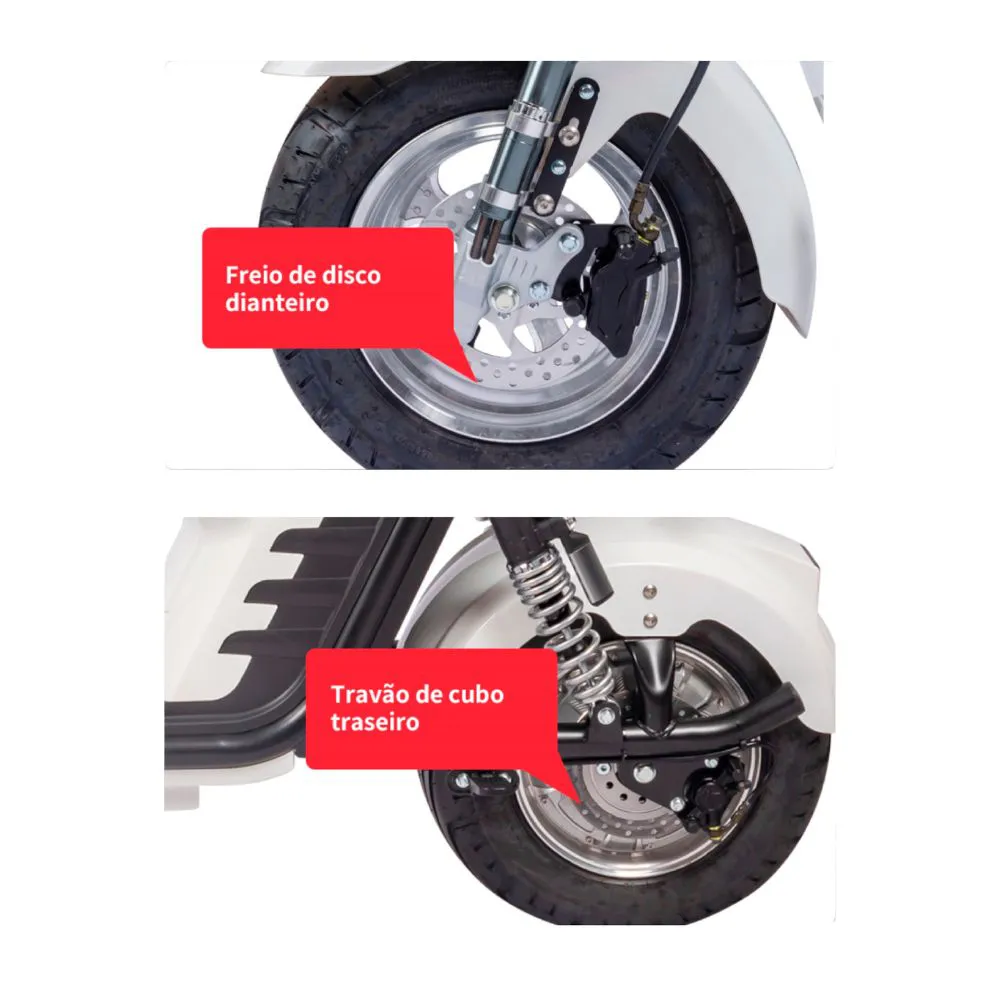 Freio de disco dianteiro

Travão de cubo traseiro